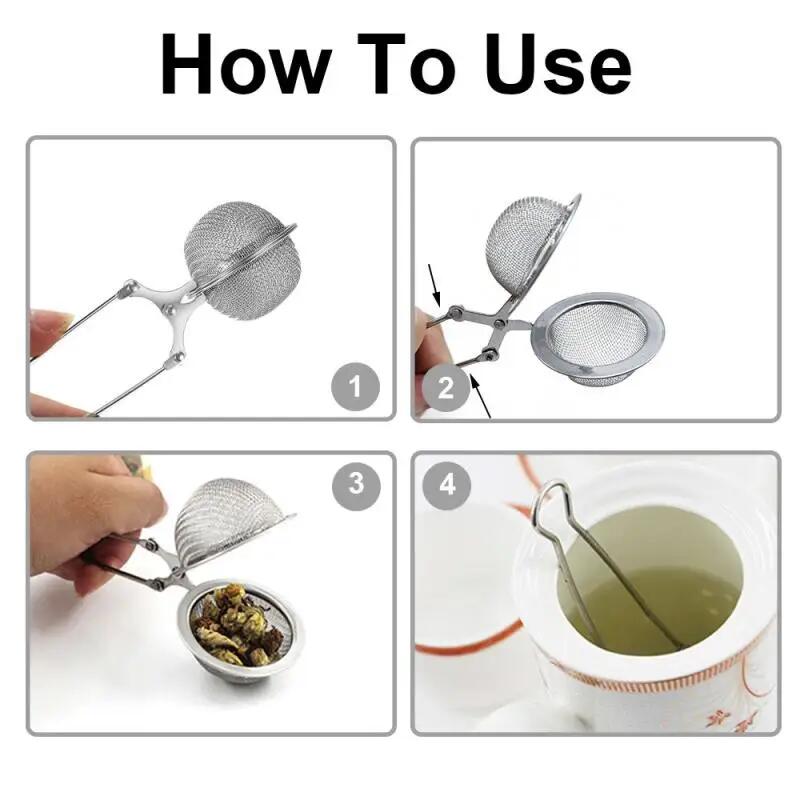 How To Use

1

2

3

4